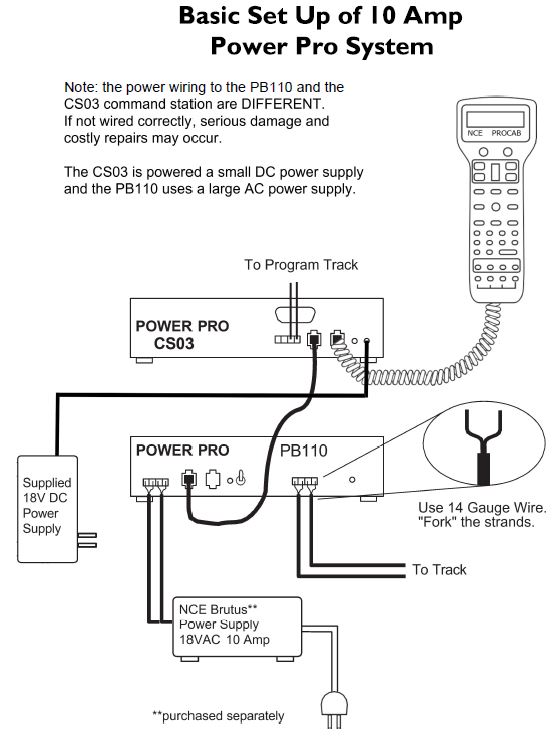 Basic Set Up of 10 Amp Power Pro System

Note: the power wiring to the PB110 and the CS03 command station are DIFFERENT. If not wired correctly, serious damage and costly repairs may occur.

The CS03 is powered a small DC power supply and the PB110 uses a large AC power supply.

NCE PROCAB

To Program Track

POWER PRO CS03

POWER PRO PB110

Supplied 18V DC Power Supply

Use 14 Gauge Wire. "Fork" the strands.

To Track

NCE Brutus** Power Supply 18VAC 10 Amp

**purchased separately